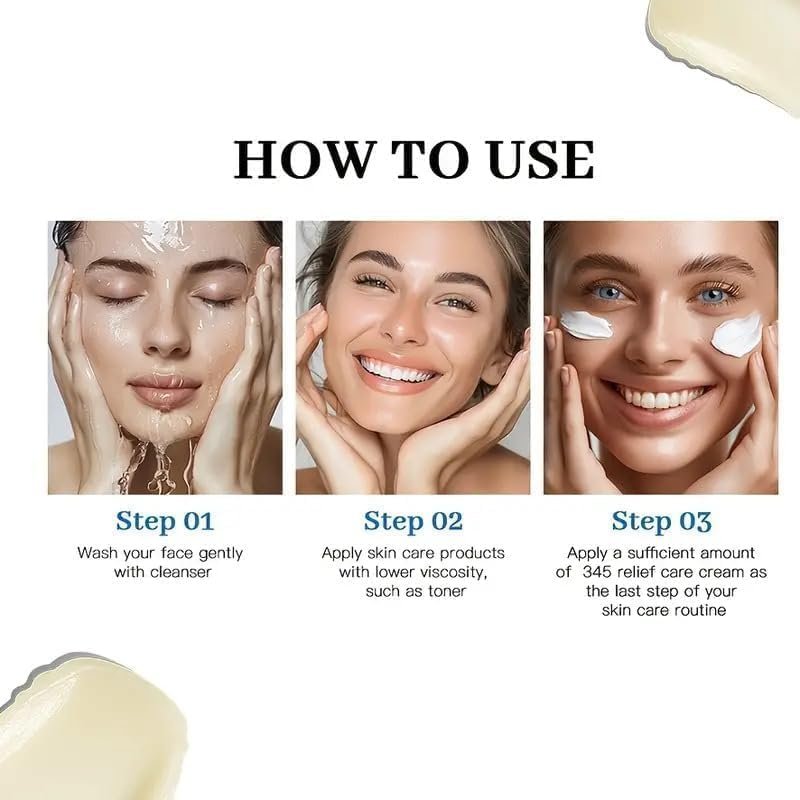 HOW TO USE

Step 01
Wash your face gently with cleanser

Step 02
Apply skin care products with lower viscosity, such as toner

Step 03
Apply a sufficient amount of 345 relief care cream as the last step of your skin care routine