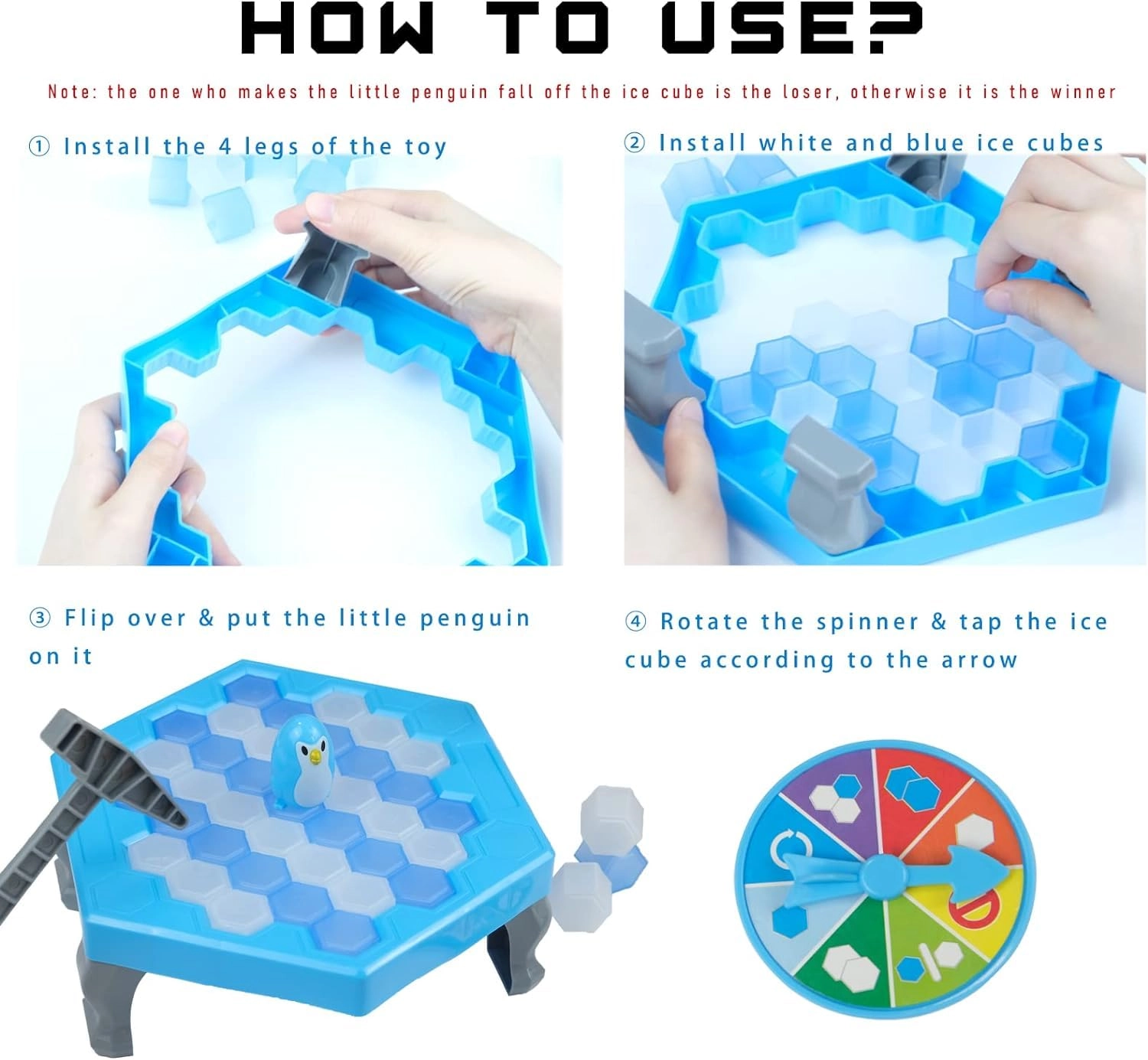 HOW TO USE?

Note: the one who makes the little penguin fall off the ice cube is the loser, otherwise it is the winner

① Install the 4 legs of the toy

② Install white and blue ice cubes

③ Flip over & put the little penguin on it

④ Rotate the spinner & tap the ice cube according to the arrow