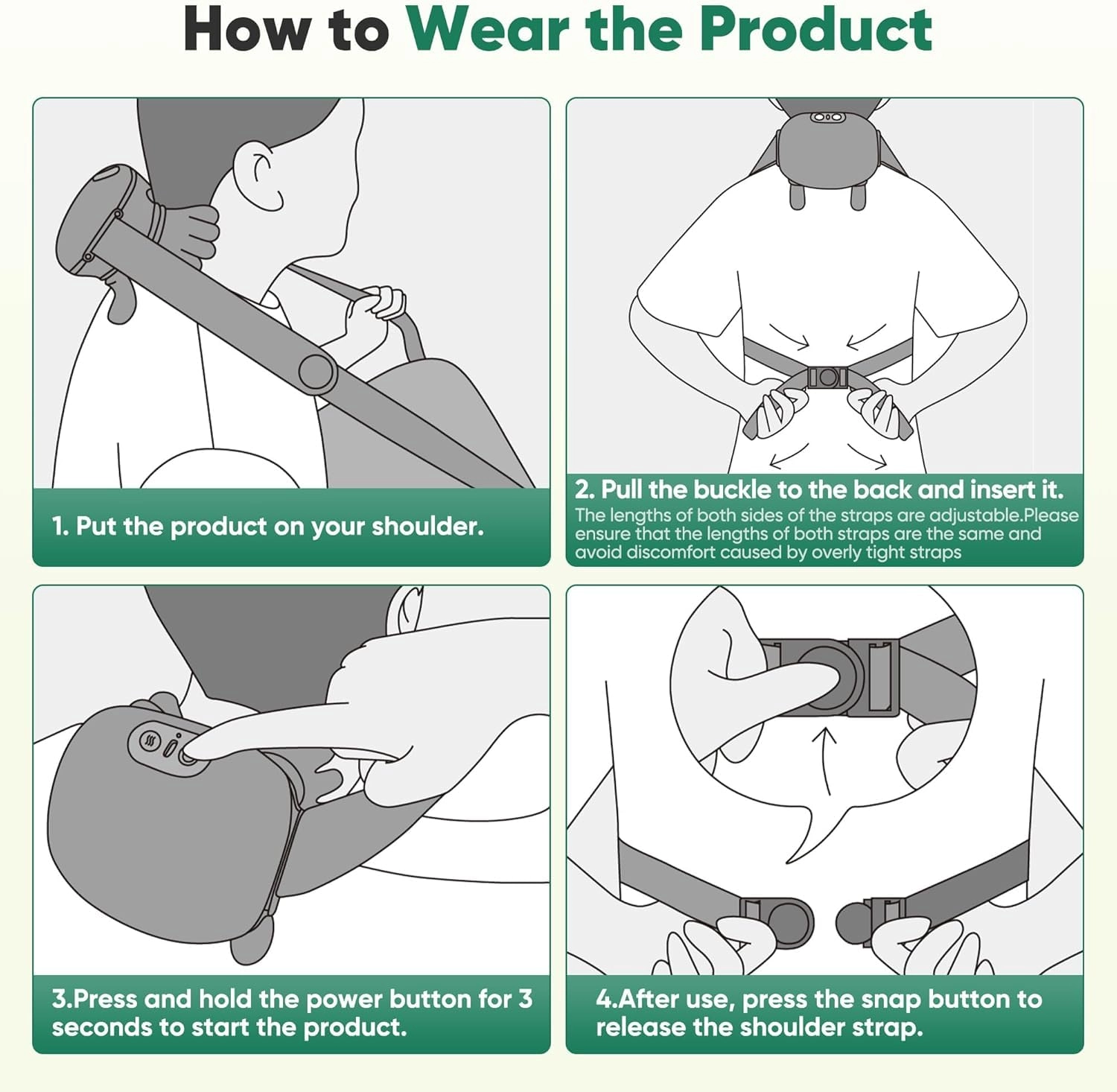 How to Wear the Product

1. Put the product on your shoulder.

2. Pull the buckle to the back and insert it.
The lengths of both sides of the straps are adjustable.Please ensure that the lengths of both straps are the same and avoid discomfort caused by overly tight straps

3.Press and hold the power button for 3 seconds to start the product.

4.After use, press the snap button to release the shoulder strap.